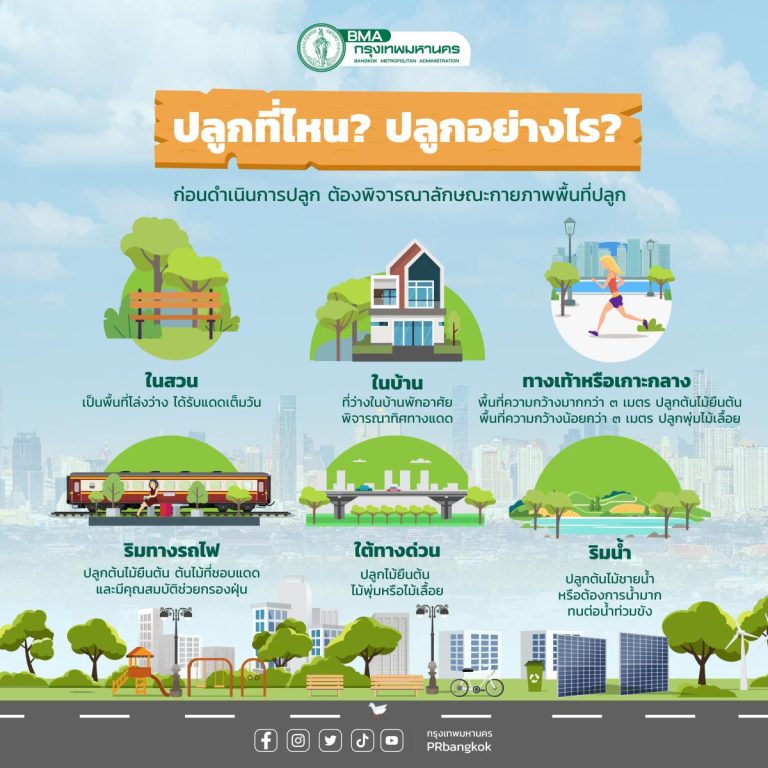 BMA
กรุงเทพมหานคร
BANGKOK METROPOLITAN ADMINISTRATION

ปลูกที่ไหน? ปลูกอย่างไร?

ก่อนดำเนินการปลูก ต้องพิจารณาลักษณะกายภาพพื้นที่ปลูก

ในสวน
เป็นพื้นที่โล่งว่าง ได้รับแดดเต็มวัน

ในบ้าน
ที่ว่างในบ้านพักอาศัย
พิจารณาทิศทางแดด

ทางเท้าหรือเกาะกลาง
พื้นที่ความกว้างมากกว่า ๓ เมตร ปลูกต้นไม้ยืนต้น
พื้นที่ความกว้างน้อยกว่า ๓ เมตร ปลูกพุ่มไม้เลื้อย

ริมทางรถไฟ
ปลูกต้นไม้ยืนต้น ต้นไม้ที่ชอบแดด
และมีคุณสมบัติช่วยกรองฝุ่น

ใต้ทางด่วน
ปลูกไม้ยืนต้น
ไม้พุ่มหรือไม้เลื้อย

ริมน้ำ
ปลูกต้นไม้ชายน้ำ
หรือต้องการน้ำมาก
ทนต่อน้ำท่วมขัง

กรุงเทพมหานคร
PRbangkok